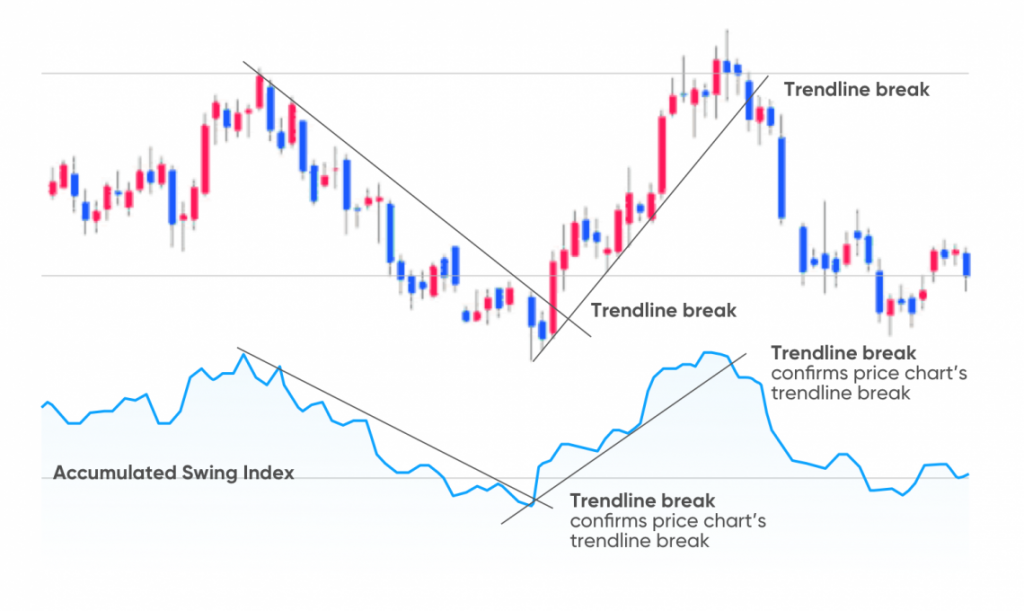 Trendline break

Trendline break

Trendline break
confirms price chart's trendline break

Accumulated Swing Index

Trendline break
confirms price chart's trendline break