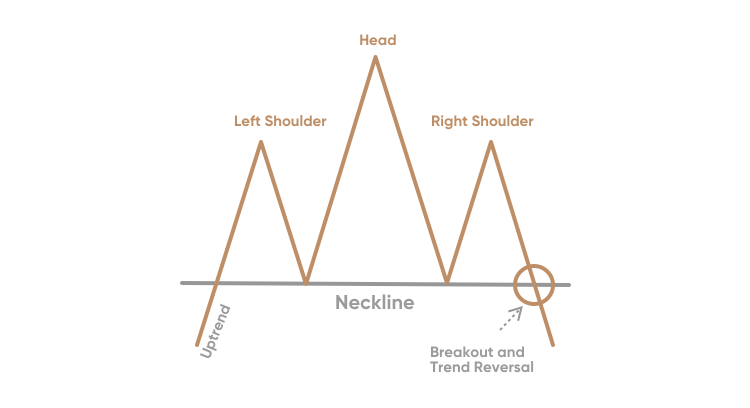 Head

Left Shoulder

Right Shoulder

Neckline

Uptrend

Breakout and Trend Reversal